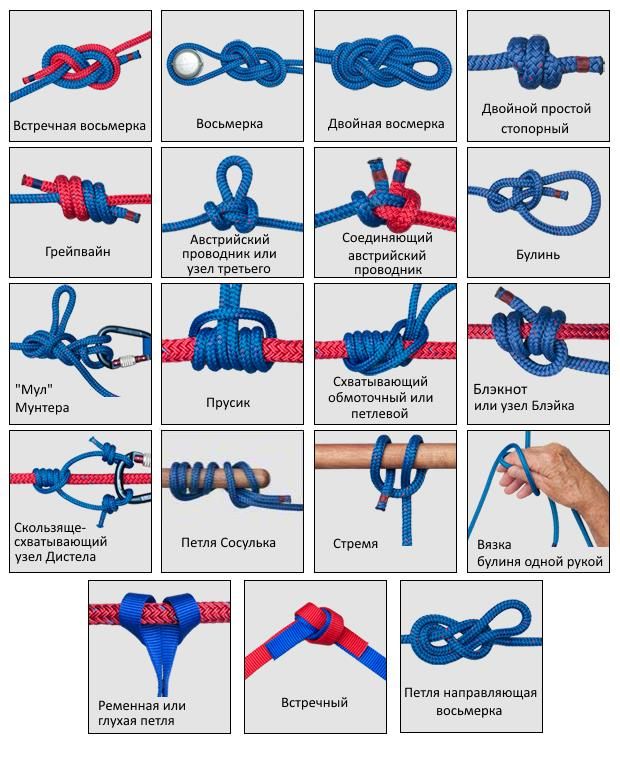 Встречная восьмерка

Восьмерка

Двойная восмерка

Двойной простой стопорный

Грейпвайн

Австрийский проводник или узел третьего

Соединяющий австрийский проводник

Булинь

"Мул" Мунтера

Прусик

Схватывающий обмоточный или петлевой

Блэкнот или узел Блэйка

Скользяще-схватывающий узел Дистела

Петля Сосулька

Стремя

Вязка булиня одной рукой

Ременная или глухая петля

Встречный

Петля направляющая восьмерка